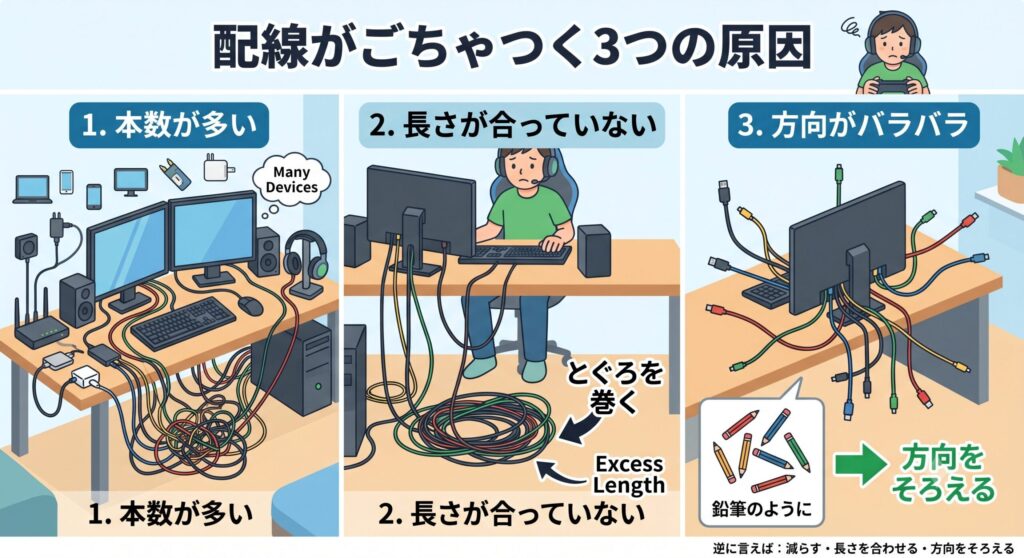 配線がごちゃつく3つの原因

1. 本数が多い

Many Devices

1. 本数が多い

2. 長さが合っていない

とぐろを巻く

Excess Length

2. 長さが合っていない

3. 方向がバラバラ

鉛筆のように

方向をそろえる

逆に言えば：減らす・長さを合わせる・方向をそろえる